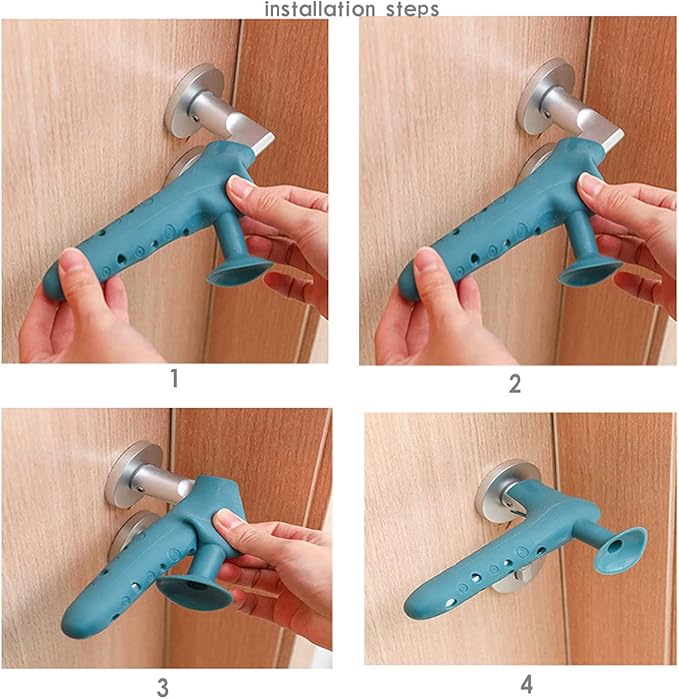 installation steps

1

2

3

4