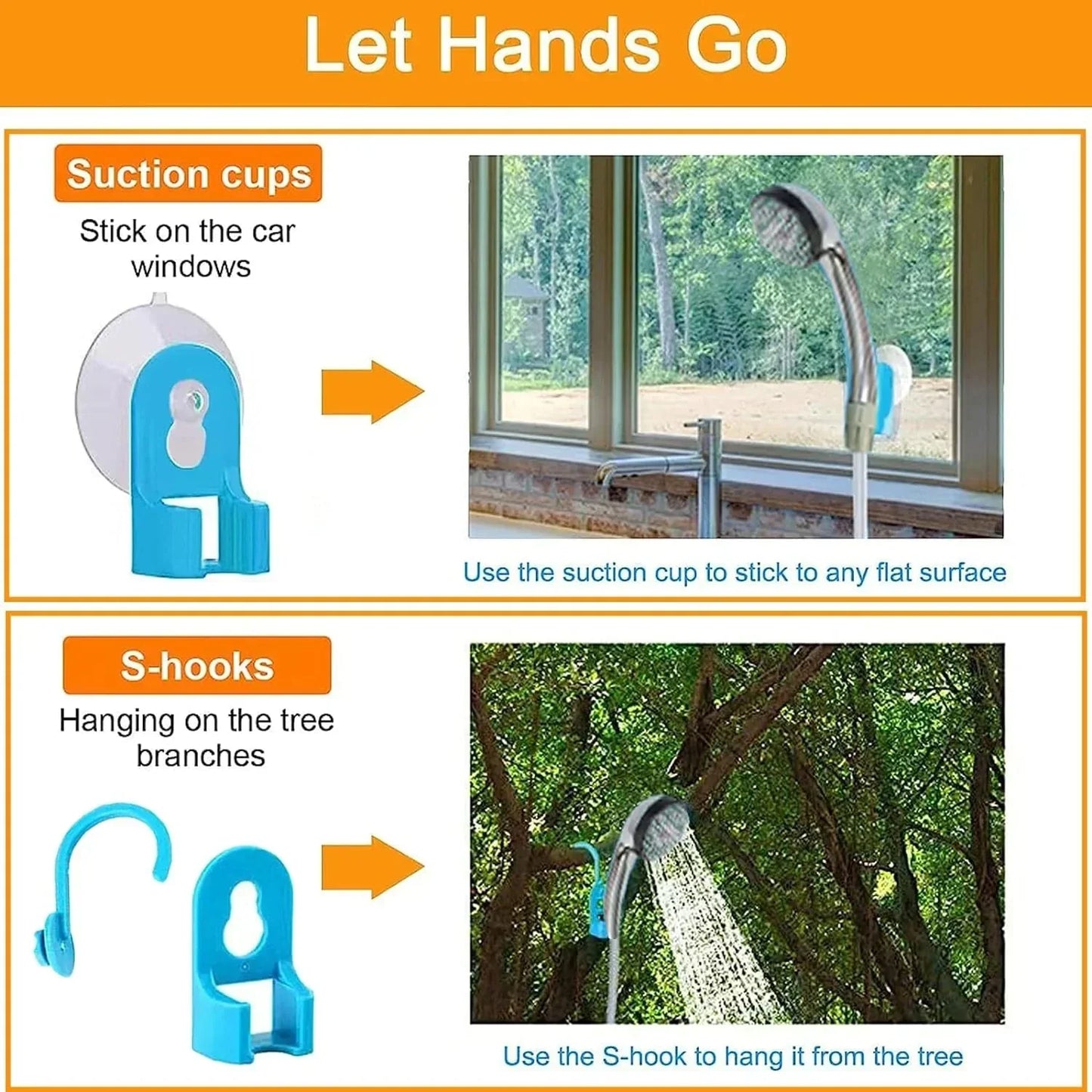 Let Hands Go

Suction cups

Stick on the car windows

Use the suction cup to stick to any flat surface

S-hooks

Hanging on the tree branches

Use the S-hook to hang it from the tree